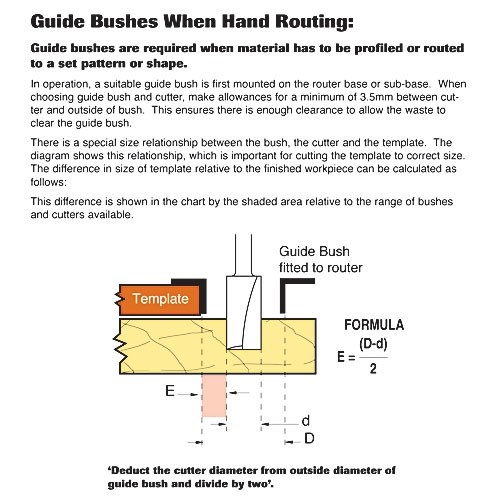 Guide Bushes When Hand Routing:

Guide bushes are required when material has to be profiled or routed to a set pattern or shape.

In operation, a suitable guide bush is first mounted on the router base or sub-base. When choosing guide bush and cutter, make allowances for a minimum of 3.5mm between cutter and outside of bush. This ensures there is enough clearance to allow the waste to clear the guide bush.

There is a special size relationship between the bush, the cutter and the template. The diagram shows this relationship, which is important for cutting the template to correct size. The difference in size of template relative to the finished workpiece can be calculated as follows:

This difference is shown in the chart by the shaded area relative to the range of bushes and cutters available.

Guide Bush fitted to router

Template

FORMULA

$E = \frac{(D-d)}{2}$

E

d

D

'Deduct the cutter diameter from outside diameter of guide bush and divide by two'.